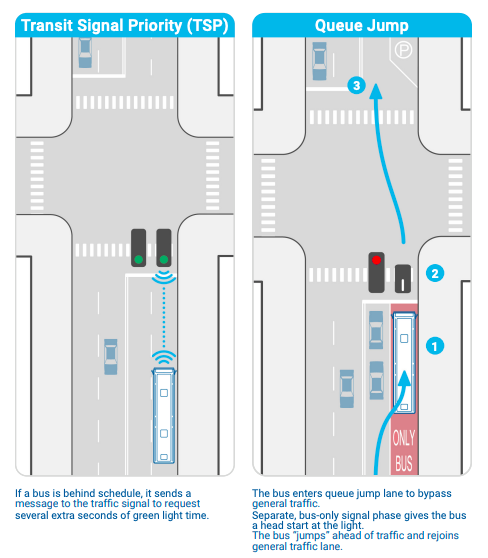 Transit Signal Priority (TSP)

If a bus is behind schedule, it sends a message to the traffic signal to request several extra seconds of green light time.

Queue Jump

P

3

2

1

ONLY BUS

The bus enters queue jump lane to bypass general traffic.
Separate, bus-only signal phase gives the bus a head start at the light.
The bus "jumps" ahead of traffic and rejoins general traffic lane.